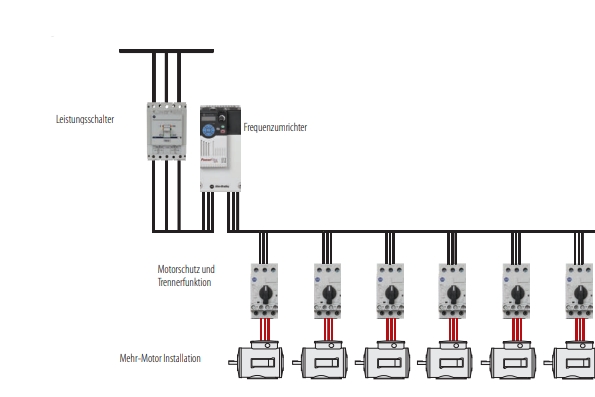 Leistungsschalter

Frequenzumrichter

Motorschutz und Trennerfunktion

Mehr-Motor Installation